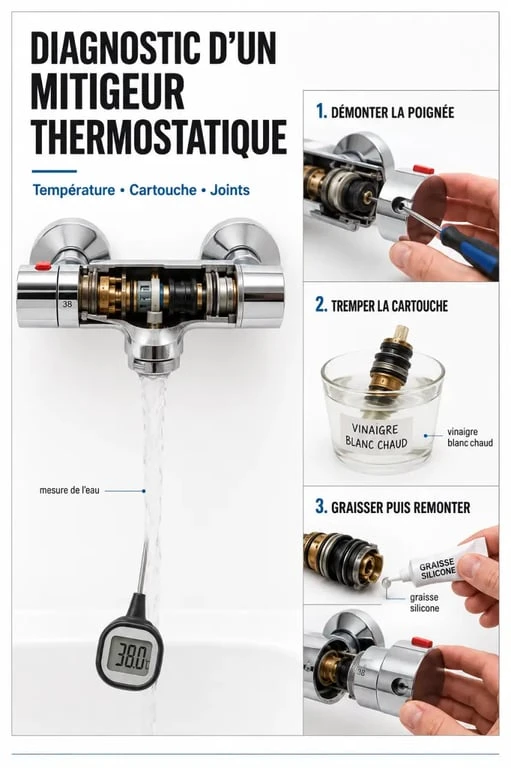 DIAGNOSTIC D'UN MITIGEUR THERMOSTATIQUE

Température • Cartouche • Joints

38

mesure de l'eau

38.0

1. DÉMONTER LA POIGNÉE

2. TREMPER LA CARTOUCHE

VINAIGRE BLANC CHAUD

vinaigre blanc chaud

3. GRAISSER PUIS REMONTER

GRAISSE SILICONE

graisse silicone

38